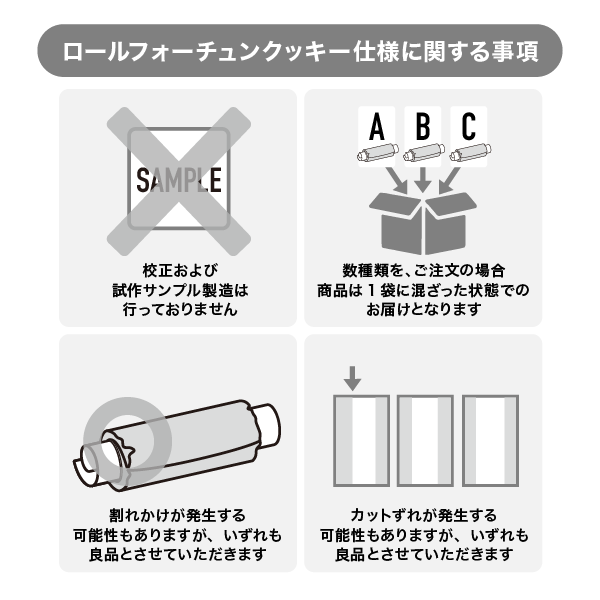 ロールフォーチュンクッキー仕様に関する事項

SAMPLE

校正および
試作サンプル製造は
行っておりません

A B C

数種類を、ご注文の場合
商品は１袋に混ざった状態での
お届けとなります

割れかけが発生する
可能性もありますが、いずれも
良品とさせていただきます

カットずれが発生する
可能性もありますが、いずれも
良品とさせていただきます